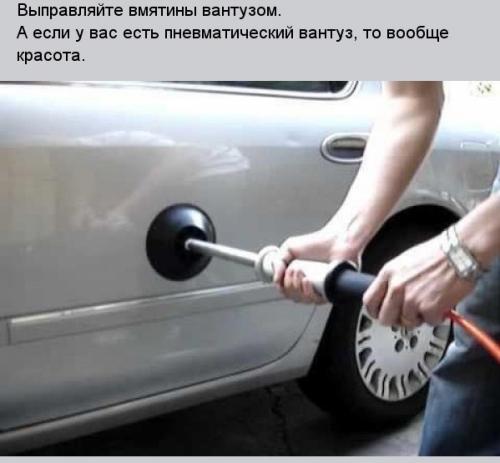 Выправляйте вмятины вантузом.
А если у вас есть пневматический вантуз, то вообще красота.