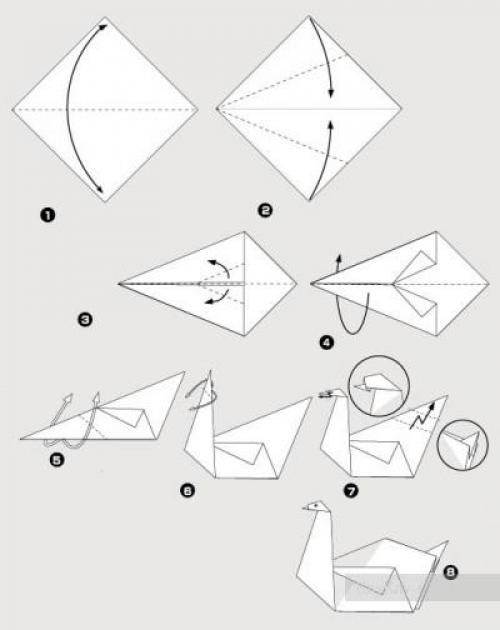 1
2
3
4
5
6
7
8