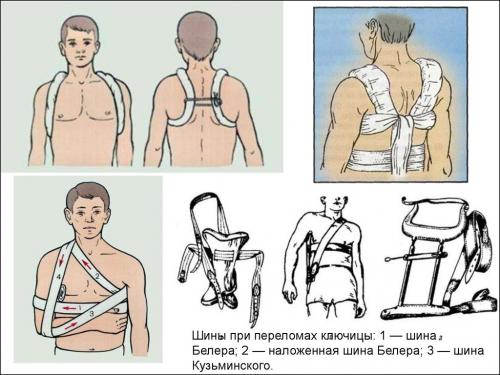 4

2

1

3

Шины при переломах ключицы: 1 — шина Белера; 2 — наложенная шина Белера; 3 — шина Кузьминского.