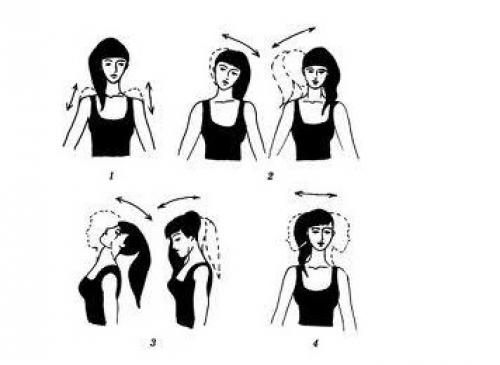 1

2

3

4